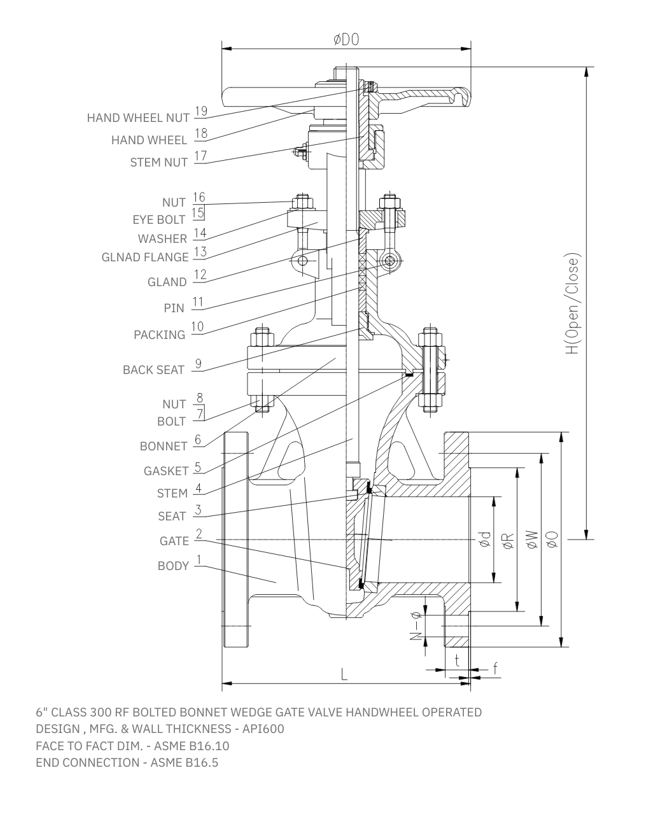 øD0

HAND WHEEL NUT 19
HAND WHEEL 18
STEM NUT 17
NUT 16
EYE BOLT 15
WASHER 14
GLNAD FLANGE 13
GLAND 12
PIN 11
PACKING 10
BACK SEAT 9
NUT 8
BOLT 7
BONNET 6
GASKET 5
STEM 4
SEAT 3
GATE 2
BODY 1

H(Open/Close)

ød
øR
øW
øO
N-ø
t
f
L

6" CLASS 300 RF BOLTED BONNET WEDGE GATE VALVE HANDWHEEL OPERATED
DESIGN , MFG. & WALL THICKNESS - API600
FACE TO FACT DIM. - ASME B16.10
END CONNECTION - ASME B16.5