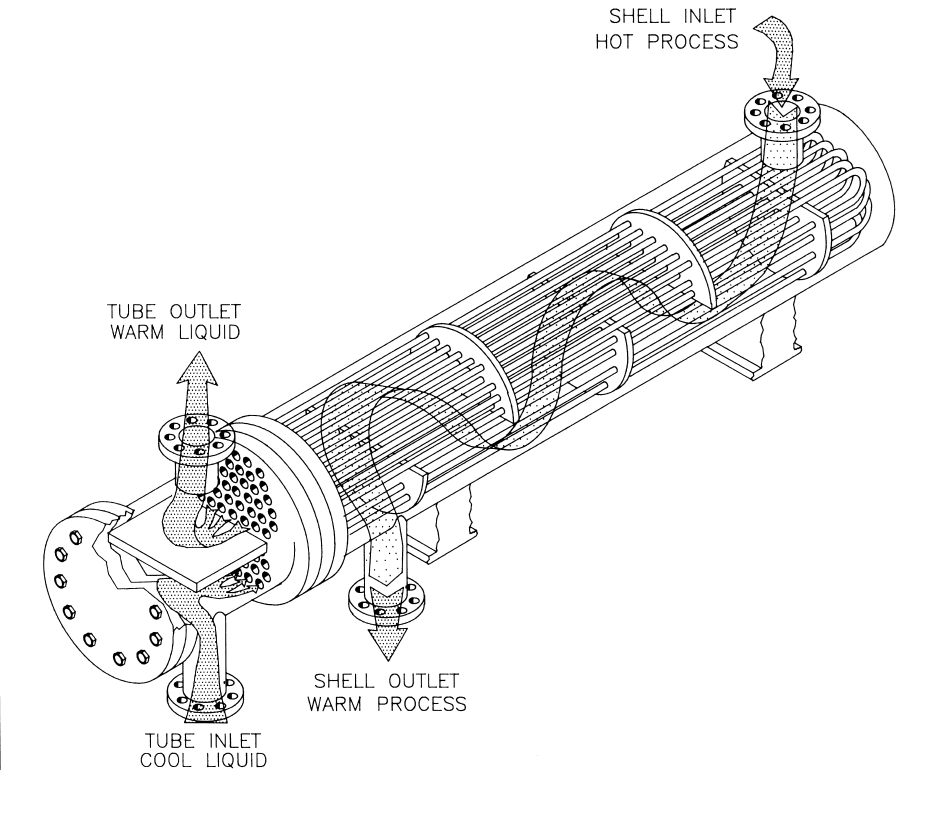 SHELL INLET
HOT PROCESS

TUBE OUTLET
WARM LIQUID

SHELL OUTLET
WARM PROCESS

TUBE INLET
COOL LIQUID