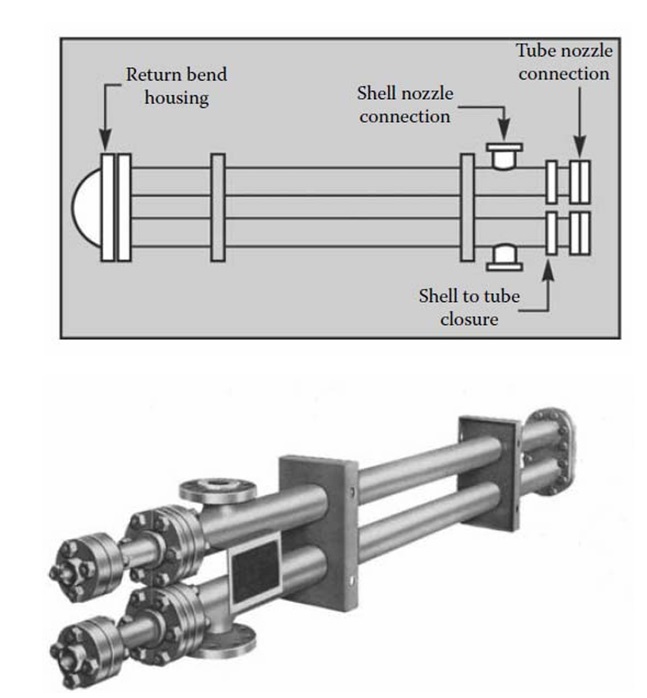 Return bend housing

Shell nozzle connection

Tube nozzle connection

Shell to tube closure